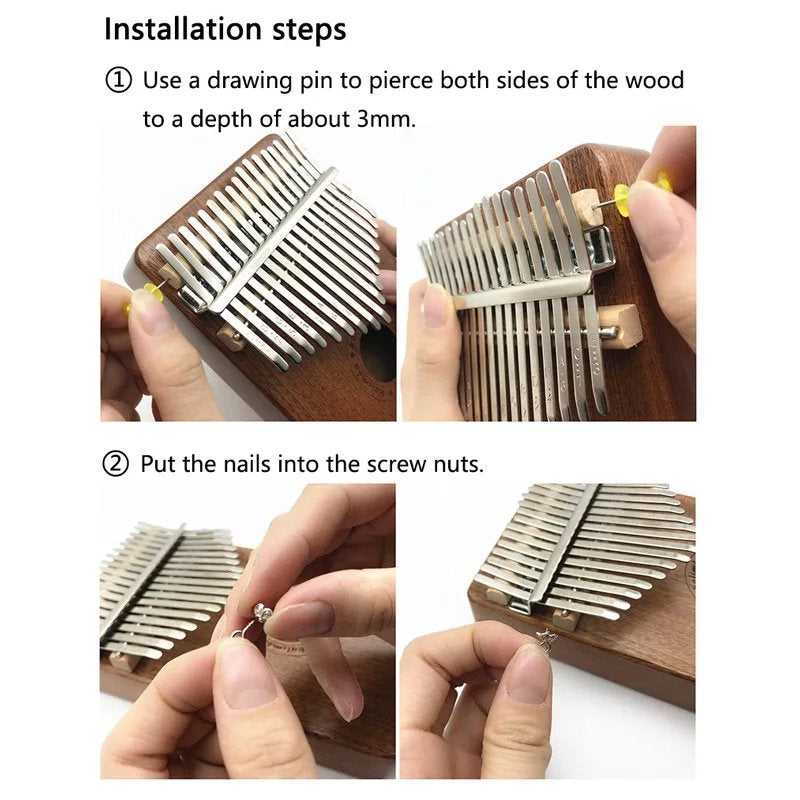 Installation steps

① Use a drawing pin to pierce both sides of the wood to a depth of about 3mm.

② Put the nails into the screw nuts.